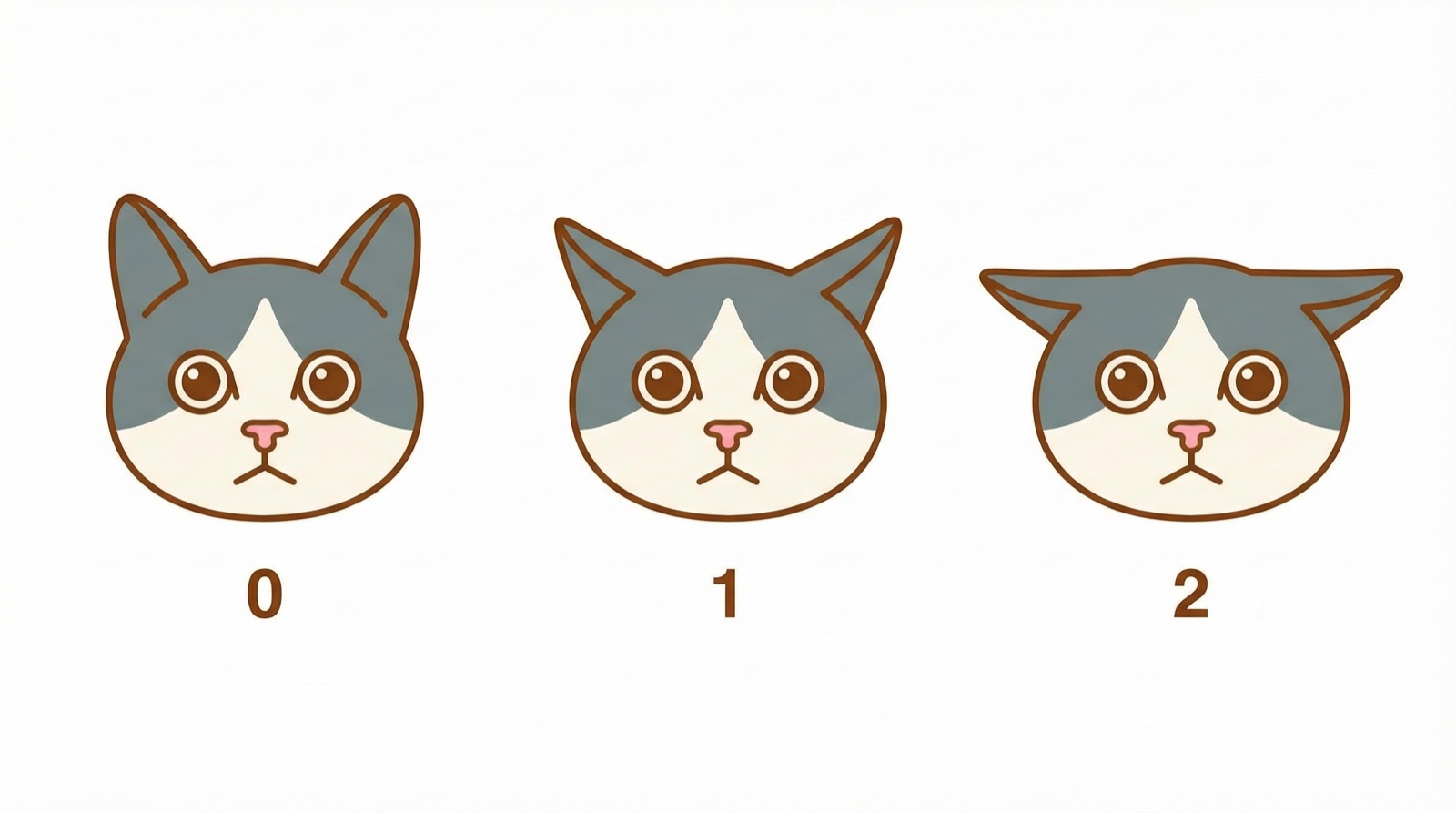 0

1

2