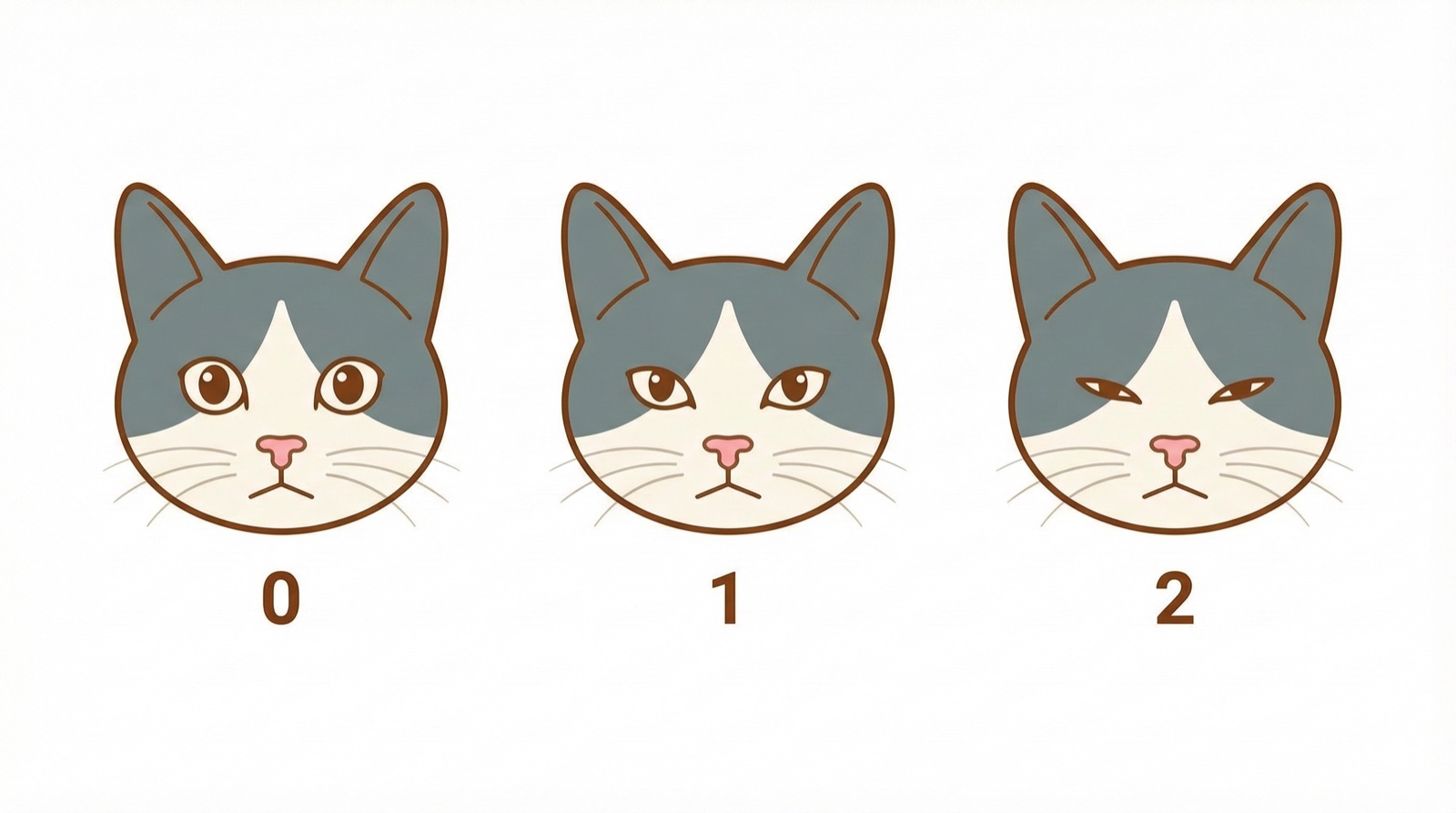 0

1

2