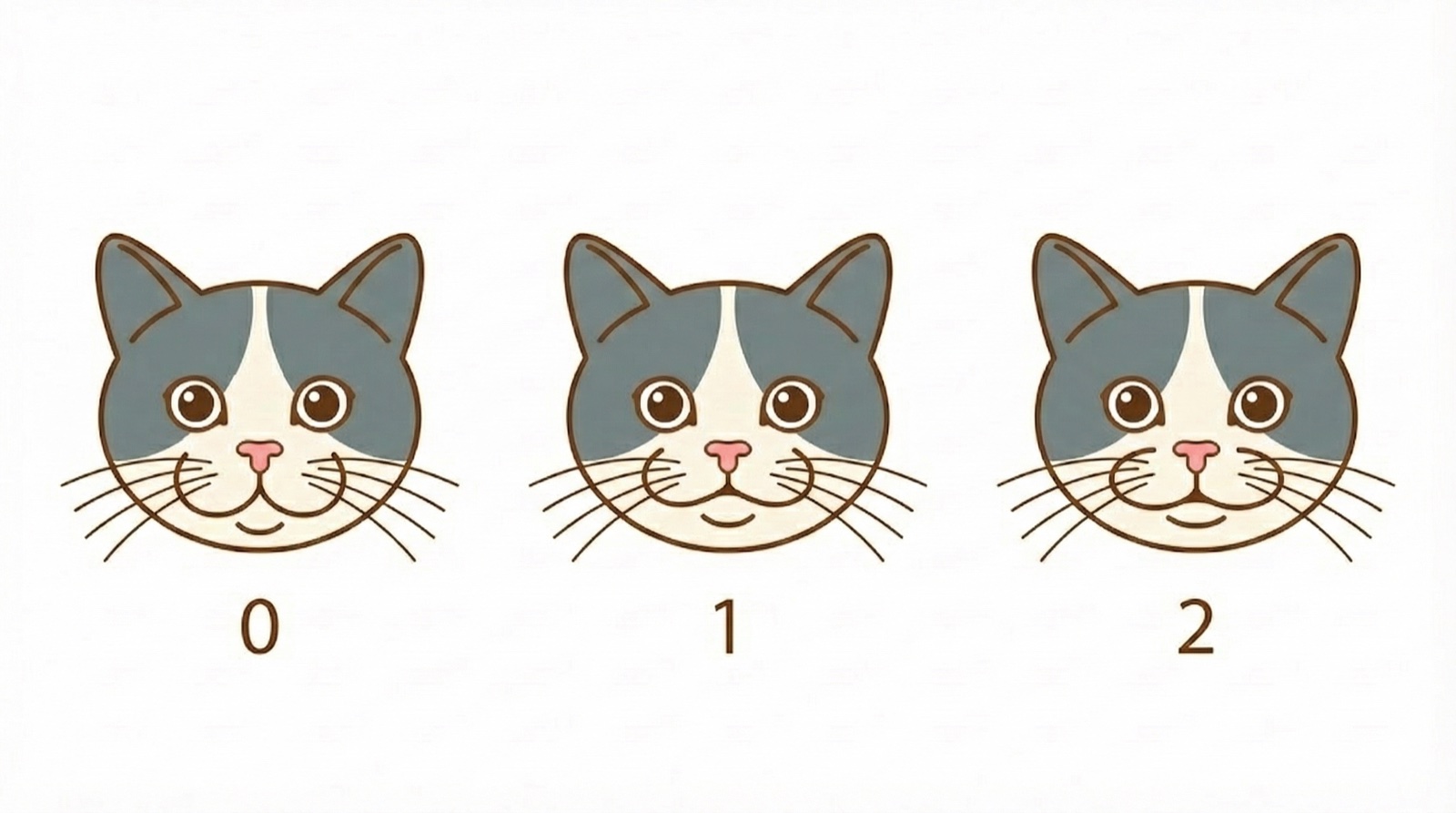 0

1

2